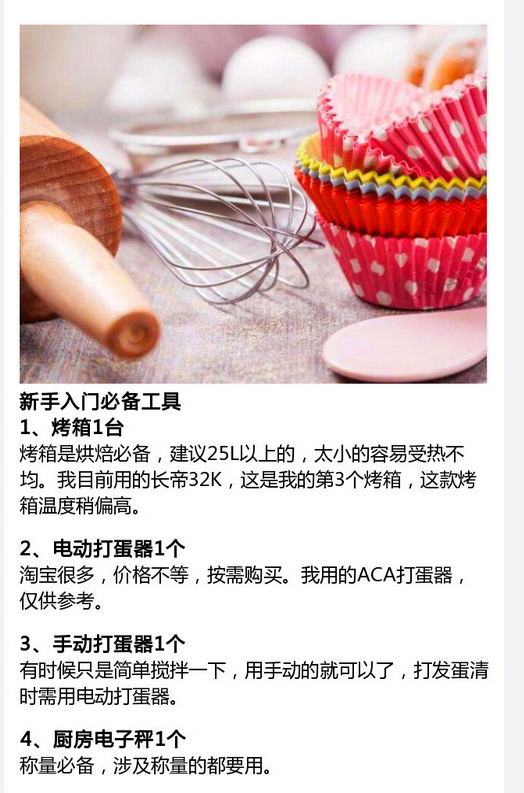 新手入门必备工具
1、烤箱1台
烤箱是烘焙必备，建议25L以上的，太小的容易受热不均。我目前用的长帝32K，这是我的第3个烤箱，这款烤箱温度稍偏高。

2、电动打蛋器1个
淘宝很多，价格不等，按需购买。我用的ACA打蛋器，仅供参考。

3、手动打蛋器1个
有时候只是简单搅拌一下，用手动的就可以了，打发蛋清时需用电动打蛋器。

4、厨房电子秤1个
称量必备，涉及称量的都要用。